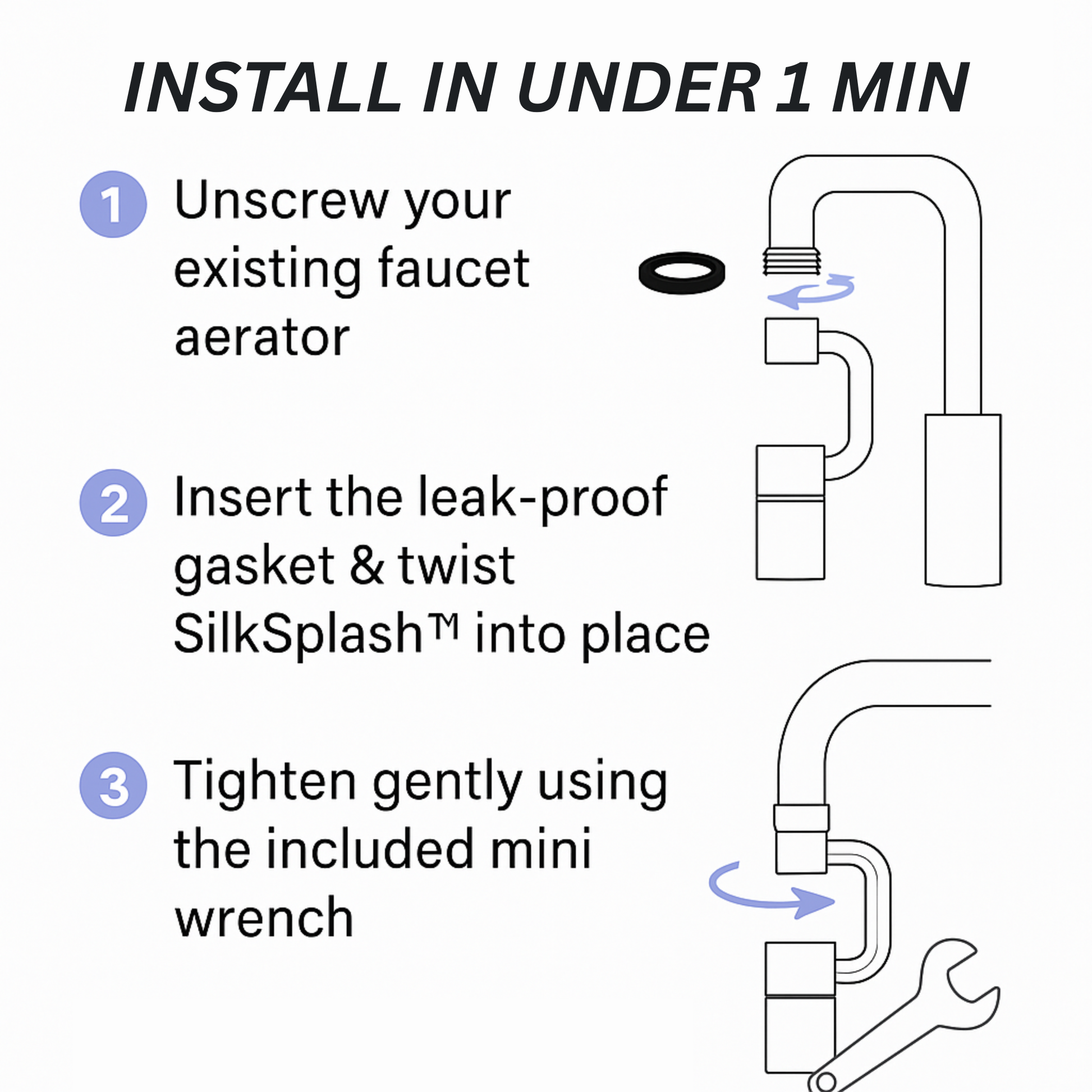 INSTALL IN UNDER 1 MIN

1 Unscrew your existing faucet aerator

2 Insert the leak-proof gasket & twist SilkSplash™ into place

3 Tighten gently using the included mini wrench